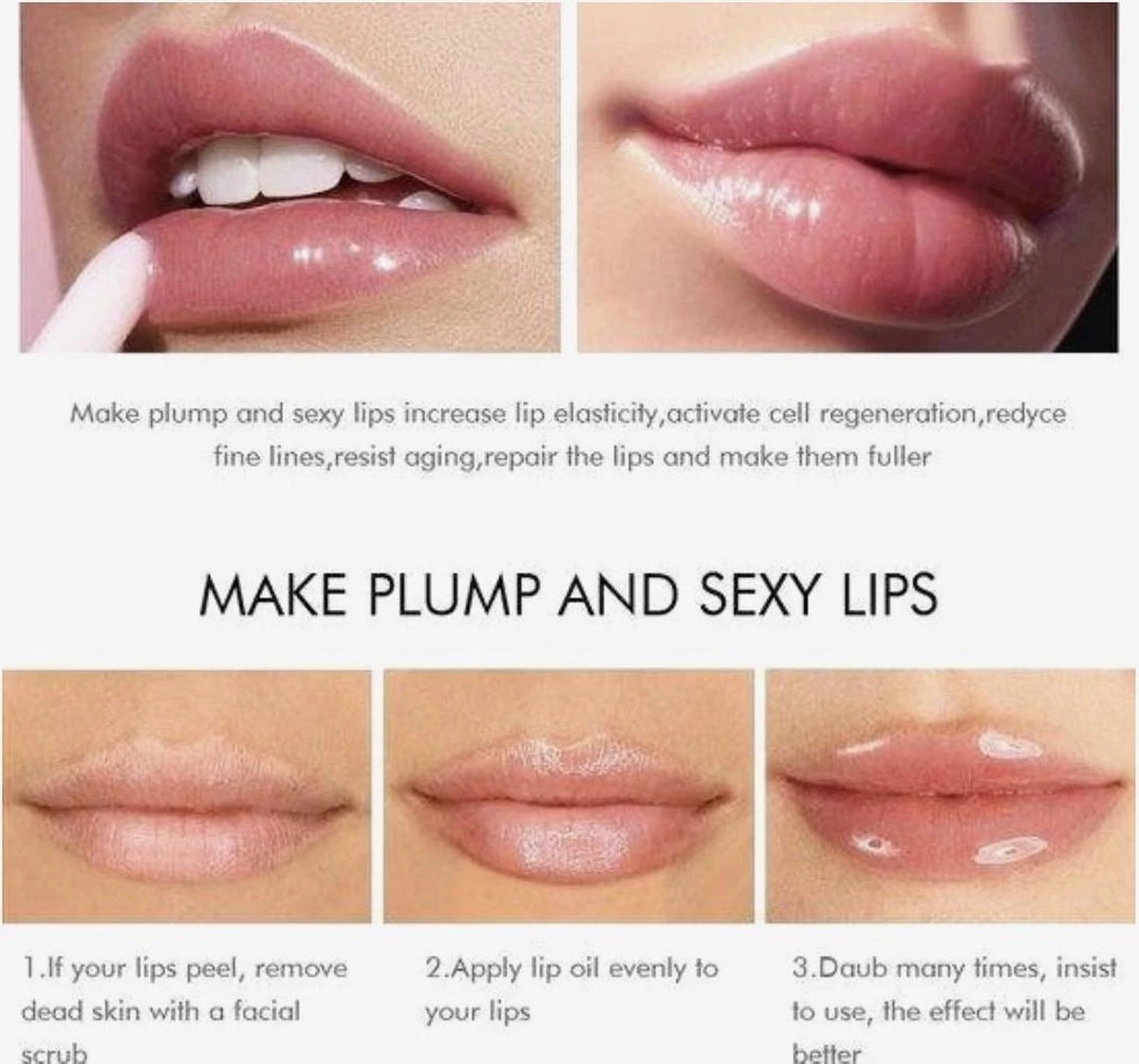 Make plump and sexy lips increase lip elasticity,activate cell regeneration,redyce fine lines,resist aging,repair the lips and make them fuller

MAKE PLUMP AND SEXY LIPS

1.If your lips peel, remove dead skin with a facial scrub

2.Apply lip oil evenly to your lips

3.Daub many times, insist to use, the effect will be better